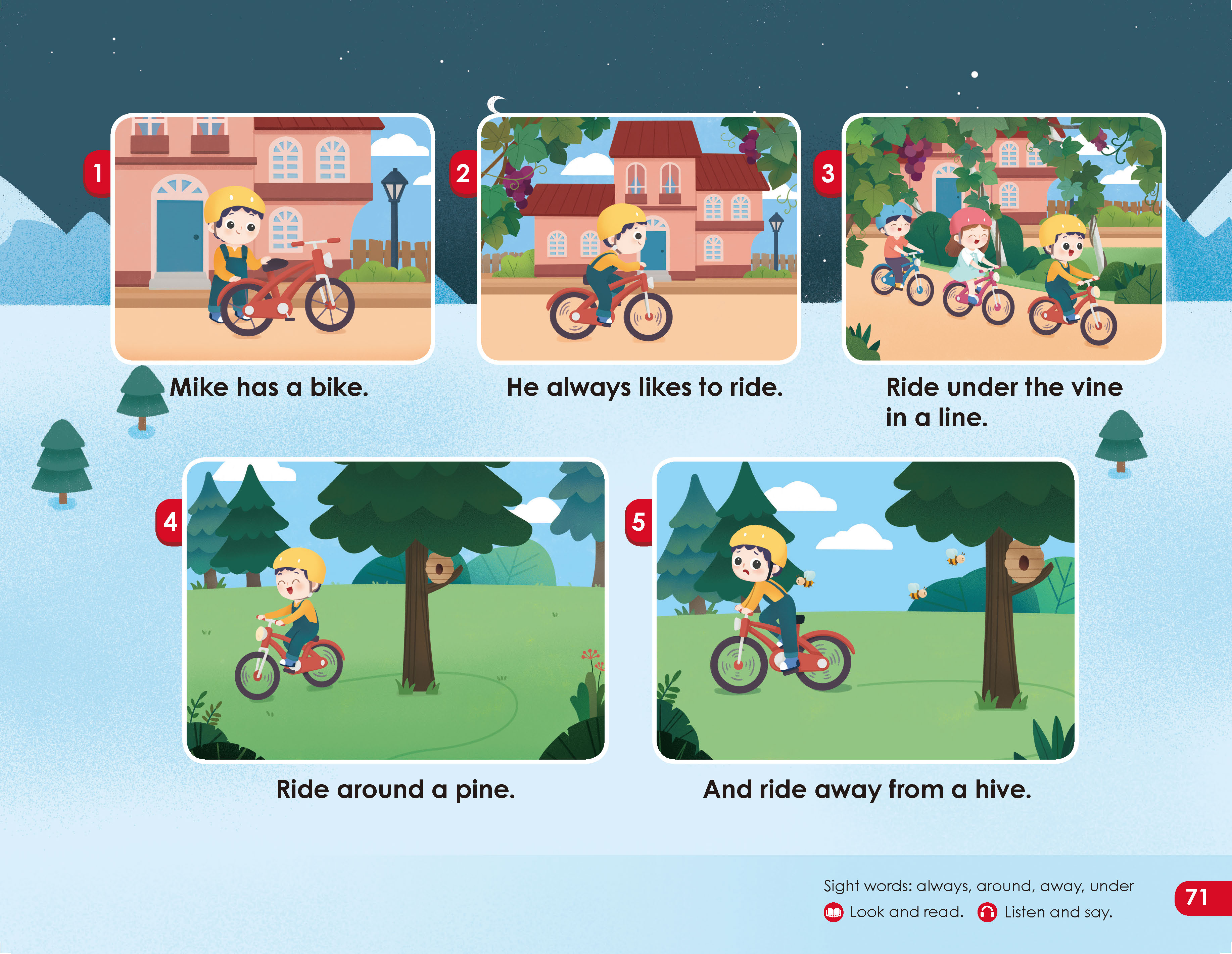 1
Mike has a bike.

2
He always likes to ride.

3
Ride under the vine in a line.

4
Ride around a pine.

5
And ride away from a hive.

Sight words: always, around, away, under
Look and read. Listen and say.

71